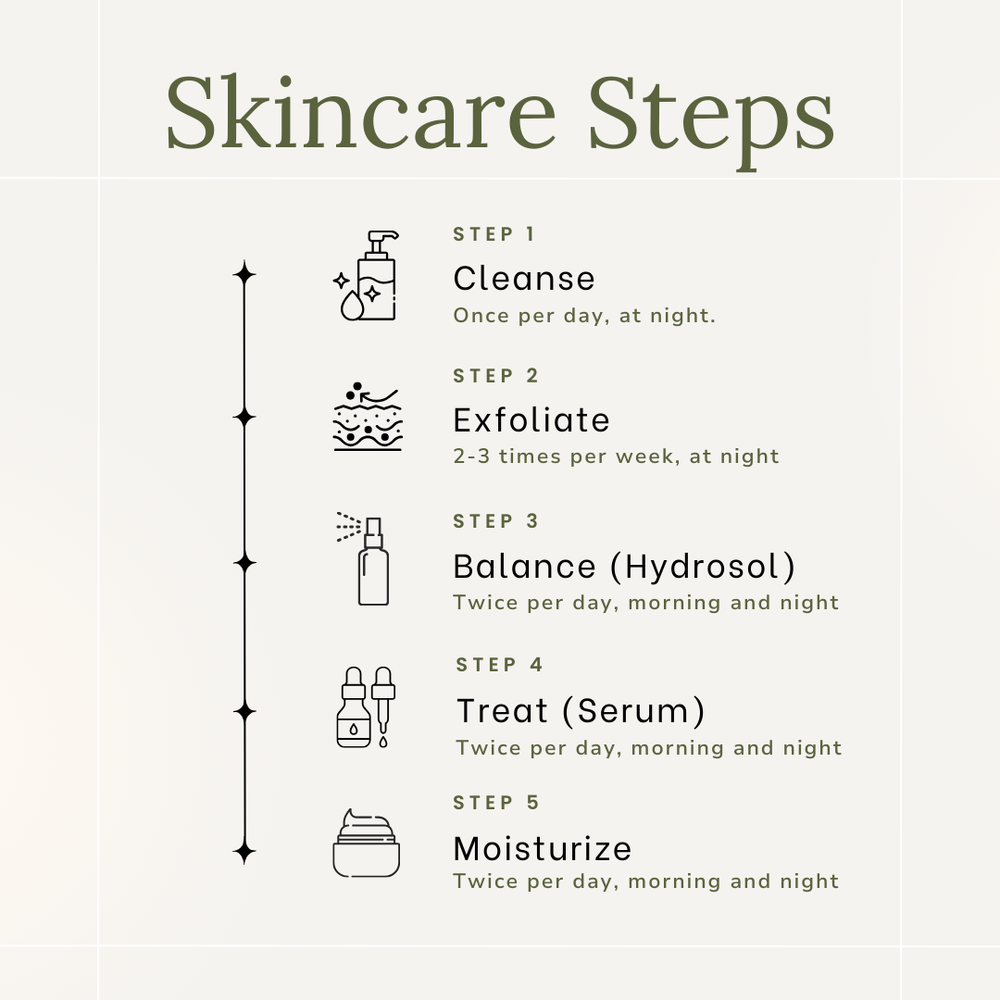 Skincare Steps

STEP 1
Cleanse
Once per day, at night.

STEP 2
Exfoliate
2-3 times per week, at night

STEP 3
Balance (Hydrosol)
Twice per day, morning and night

STEP 4
Treat (Serum)
Twice per day, morning and night

STEP 5
Moisturize
Twice per day, morning and night